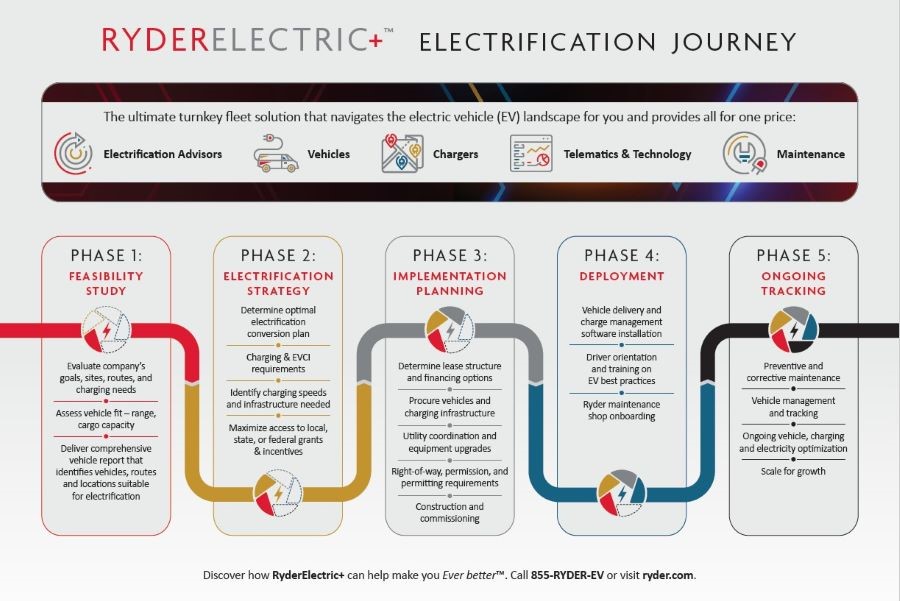 RYDERELECTRIC+™ ELECTRIFICATION JOURNEY

The ultimate turnkey fleet solution that navigates the electric vehicle (EV) landscape for you and provides all for one price:

Electrification Advisors

Vehicles

Chargers

Telematics & Technology

Maintenance

PHASE 1:
FEASIBILITY STUDY

Evaluate company's goals, sites, routes, and charging needs

Assess vehicle fit – range, cargo capacity

Deliver comprehensive vehicle report that identifies vehicles, routes and locations suitable for electrification

PHASE 2:
ELECTRIFICATION STRATEGY

Determine optimal electrification conversion plan

Charging & EVCI requirements

Identify charging speeds and infrastructure needed

Maximize access to local, state, or federal grants & incentives

PHASE 3:
IMPLEMENTATION PLANNING

Determine lease structure and financing options

Procure vehicles and charging infrastructure

Utility coordination and equipment upgrades

Right-of-way, permission, and permitting requirements

Construction and commissioning

PHASE 4:
DEPLOYMENT

Vehicle delivery and charge management software installation

Driver orientation and training on EV best practices

Ryder maintenance shop onboarding

PHASE 5:
ONGOING TRACKING

Preventive and corrective maintenance

Vehicle management and tracking

Ongoing vehicle, charging and electricity optimization

Scale for growth

Discover how RyderElectric+ can help make you Ever better™. Call 855-RYDER-EV or visit ryder.com.