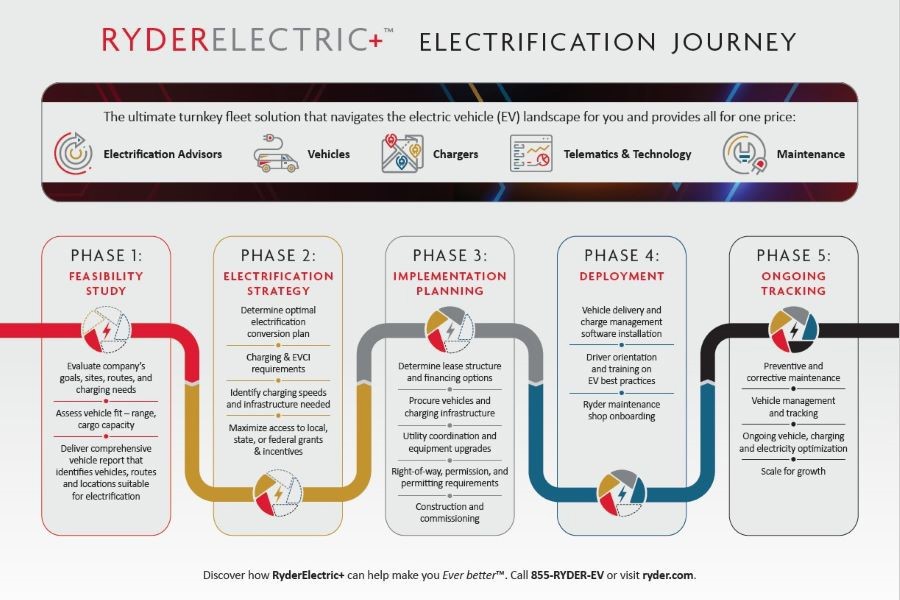 RYDERELECTRIC+™ ELECTRIFICATION JOURNEY

The ultimate turnkey fleet solution that navigates the electric vehicle (EV) landscape for you and provides all for one price:

Electrification Advisors

Vehicles

Chargers

Telematics & Technology

Maintenance

PHASE 1:
FEASIBILITY STUDY

Evaluate company's goals, sites, routes, and charging needs

Assess vehicle fit – range, cargo capacity

Deliver comprehensive vehicle report that identifies vehicles, routes and locations suitable for electrification

PHASE 2:
ELECTRIFICATION STRATEGY

Determine optimal electrification conversion plan

Charging & EVCI requirements

Identify charging speeds and infrastructure needed

Maximize access to local, state, or federal grants & incentives

PHASE 3:
IMPLEMENTATION PLANNING

Determine lease structure and financing options

Procure vehicles and charging infrastructure

Utility coordination and equipment upgrades

Right-of-way, permission, and permitting requirements

Construction and commissioning

PHASE 4:
DEPLOYMENT

Vehicle delivery and charge management software installation

Driver orientation and training on EV best practices

Ryder maintenance shop onboarding

PHASE 5:
ONGOING TRACKING

Preventive and corrective maintenance

Vehicle management and tracking

Ongoing vehicle, charging and electricity optimization

Scale for growth

Discover how RyderElectric+ can help make you Ever better™. Call 855-RYDER-EV or visit ryder.com.