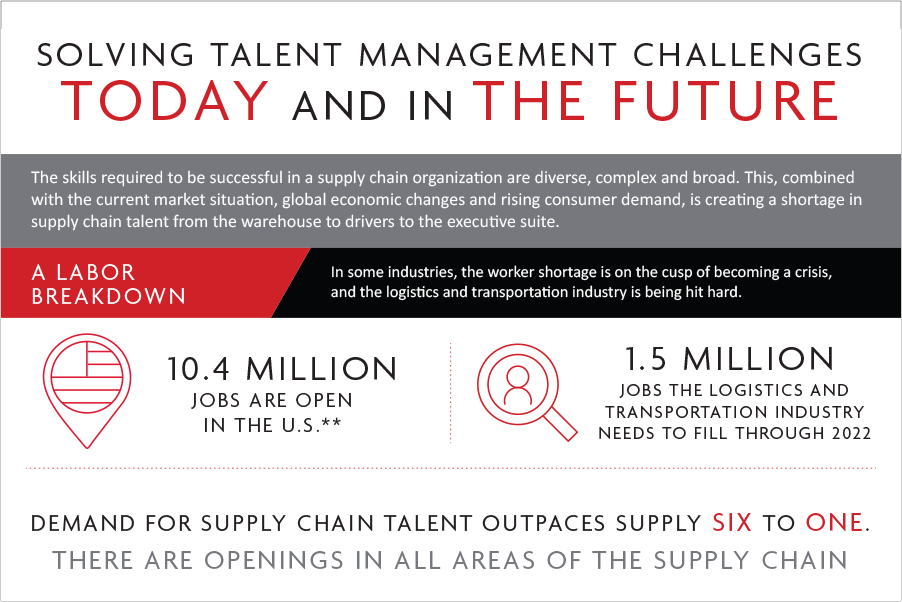 SOLVING TALENT MANAGEMENT CHALLENGES
TODAY AND IN THE FUTURE

The skills required to be successful in a supply chain organization are diverse, complex and broad. This, combined with the current market situation, global economic changes and rising consumer demand, is creating a shortage in supply chain talent from the warehouse to drivers to the executive suite.

A LABOR BREAKDOWN

In some industries, the worker shortage is on the cusp of becoming a crisis, and the logistics and transportation industry is being hit hard.

10.4 MILLION
JOBS ARE OPEN IN THE U.S.**

1.5 MILLION
JOBS THE LOGISTICS AND TRANSPORTATION INDUSTRY NEEDS TO FILL THROUGH 2022

DEMAND FOR SUPPLY CHAIN TALENT OUTPACES SUPPLY SIX TO ONE.
THERE ARE OPENINGS IN ALL AREAS OF THE SUPPLY CHAIN